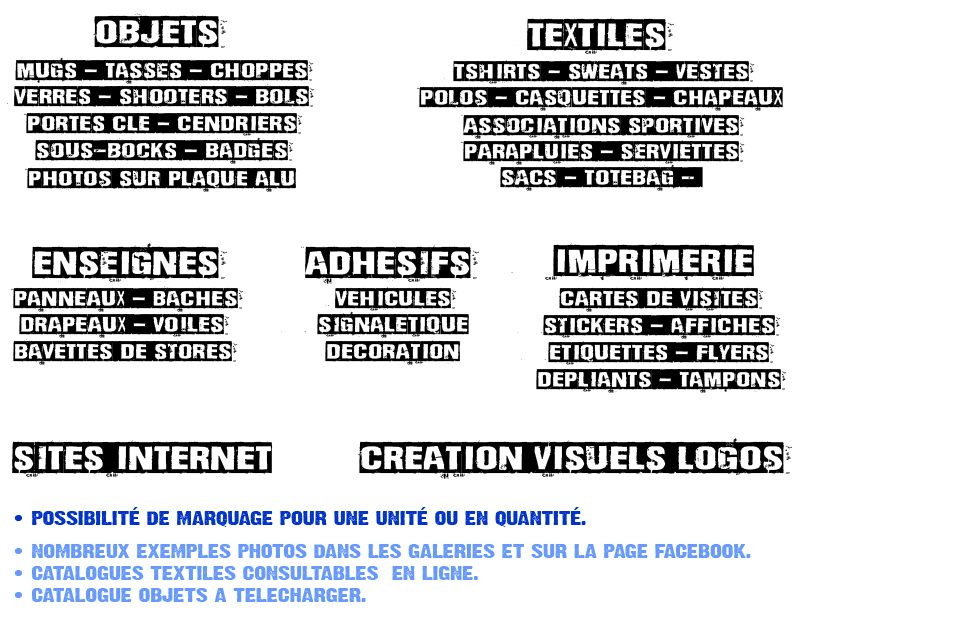 OBJETS
MUGS - TASSES - CHOPPES
VERRES - SHOOTERS - BOLS
PORTES CLE - CENDRIERS
SOUS-BOCKS - BADGES
PHOTOS SUR PLAQUE ALU

TEXTILES
TSHIRTS - SWEATS - VESTES
POLOS - CASQUETTES - CHAPEAUX
ASSOCIATIONS SPORTIVES
PARAPLUIES - SERVIETTES
SACS - TOTEBAG -

ENSEIGNES
PANNEAUX - BACHES
DRAPEAUX - VOILES
BAVETTES DE STORES

ADHESIFS
VEHICULES
SIGNALETIQUE
DECORATION

IMPRIMERIE
CARTES DE VISITES
STICKERS - AFFICHES
ETIQUETTES - FLYERS
DEPLIANTS - TAMPONS

SITES INTERNET

CREATION VISUELS LOGOS

• POSSIBILITÉ DE MARQUAGE POUR UNE UNITÉ OU EN QUANTITÉ.

• NOMBREUX EXEMPLES PHOTOS DANS LES GALERIES ET SUR LA PAGE FACEBOOK.
• CATALOGUES TEXTILES CONSULTABLES EN LIGNE.
• CATALOGUE OBJETS A TELECHARGER.